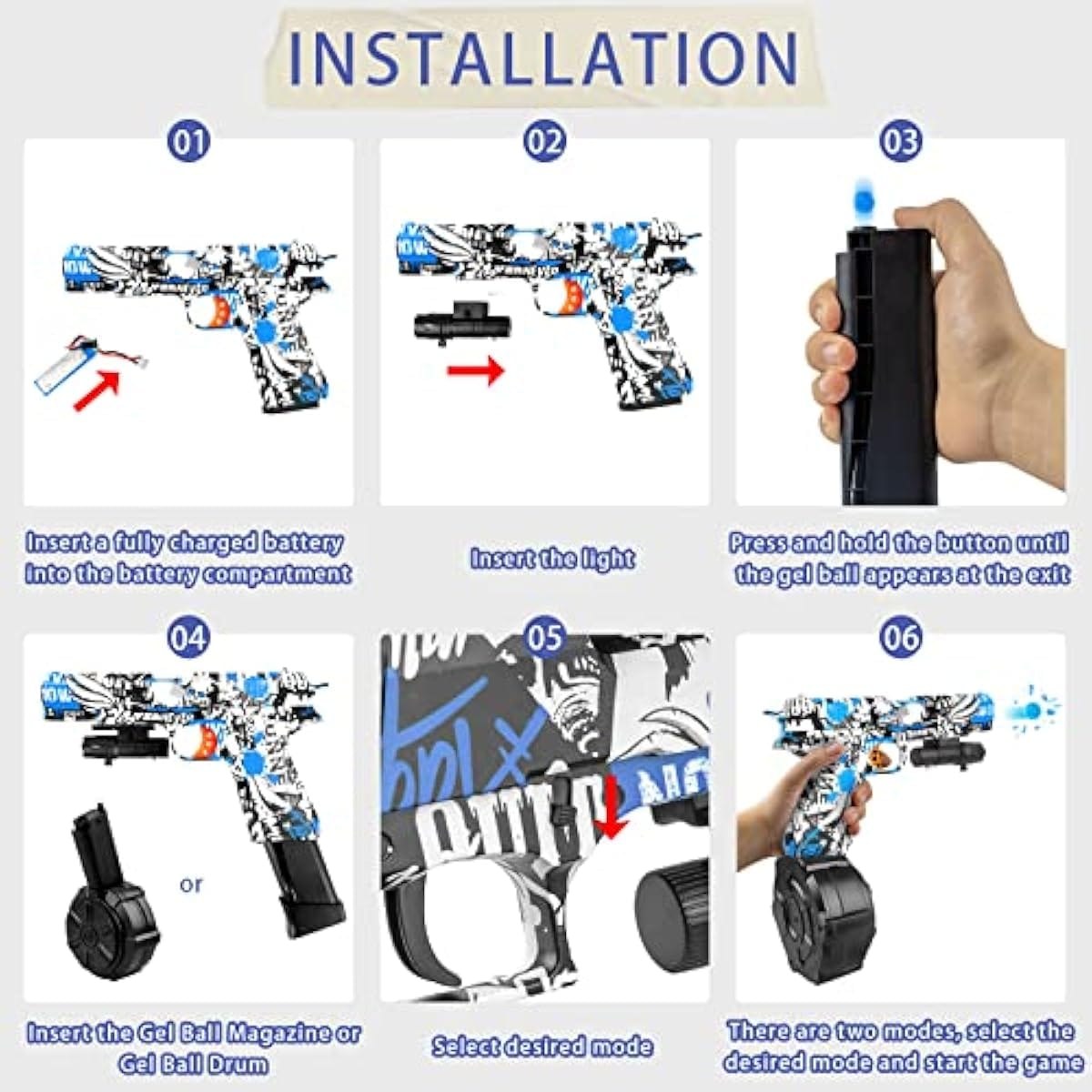 INSTALLATION

01

Insert a fully charged battery into the battery compartment

02

Insert the light

03

Press and hold the button until the gel ball appears at the exit

04

or

Insert the Gel Ball Magazine or Gel Ball Drum

05

Select desired mode

06

There are two modes, select the desired mode and start the game