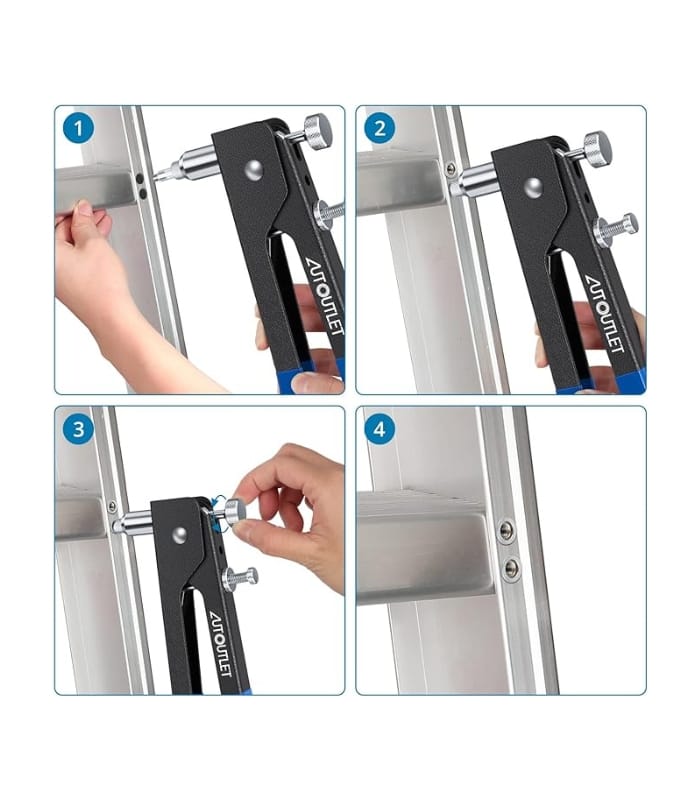 1
AUTOUTLET
2
AUTOUTLET
3
AUTOUTLET
4